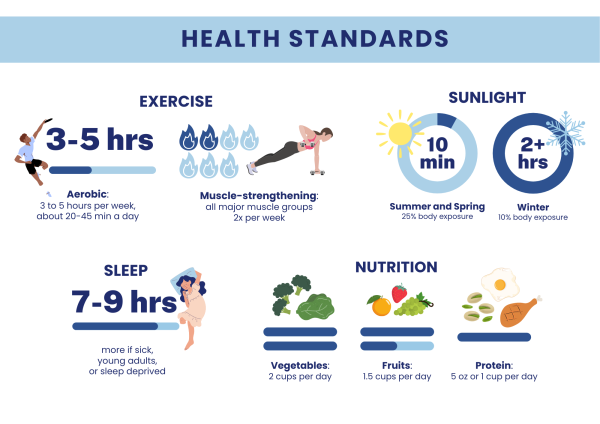 HEALTH STANDARDS

EXERCISE

3-5 hrs

Aerobic:
3 to 5 hours per week, about 20-45 min a day

Muscle-strengthening:
all major muscle groups 2x per week

SUNLIGHT

10 min

Summer and Spring
25% body exposure

2+ hrs

Winter
10% body exposure

SLEEP

7-9 hrs

more if sick, young adults, or sleep deprived

NUTRITION

Vegetables:
2 cups per day

Fruits:
1.5 cups per day

Protein:
5 oz or 1 cup per day